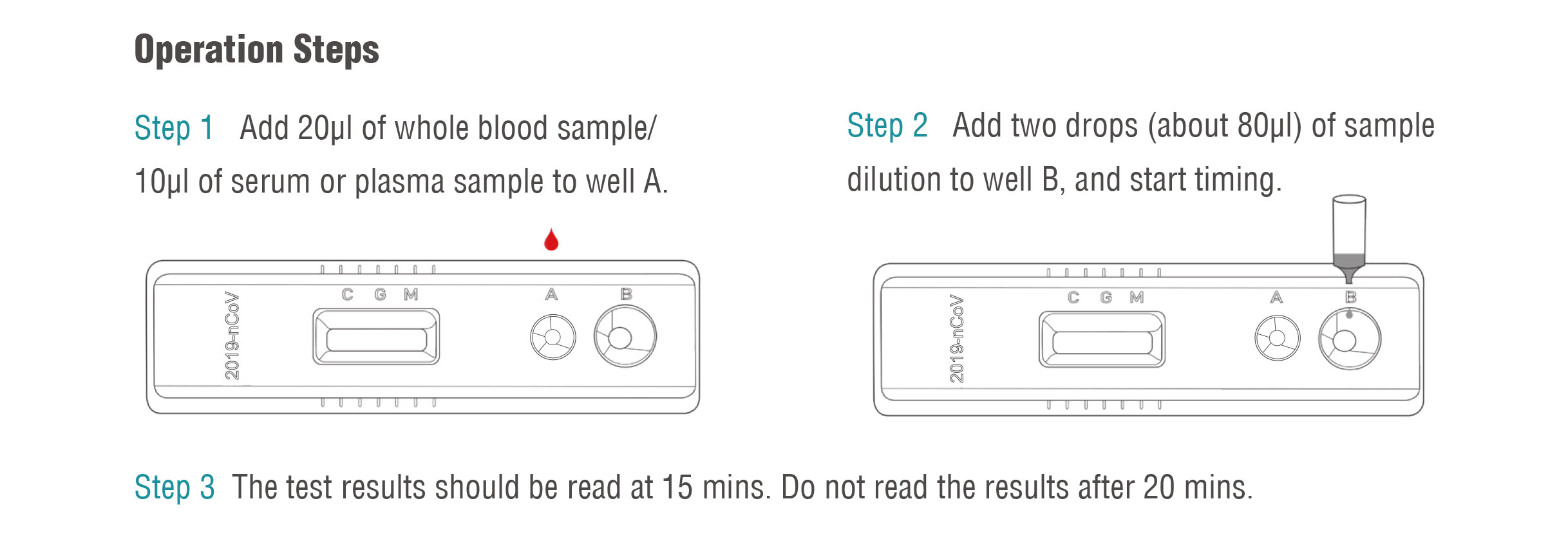 Operation Steps

Step 1 Add 20μl of whole blood sample/ 10μl of serum or plasma sample to well A.

2019-nCoV
C G M
A B

Step 2 Add two drops (about 80μl) of sample dilution to well B, and start timing.

2019-nCoV
C G M
A B

Step 3 The test results should be read at 15 mins. Do not read the results after 20 mins.